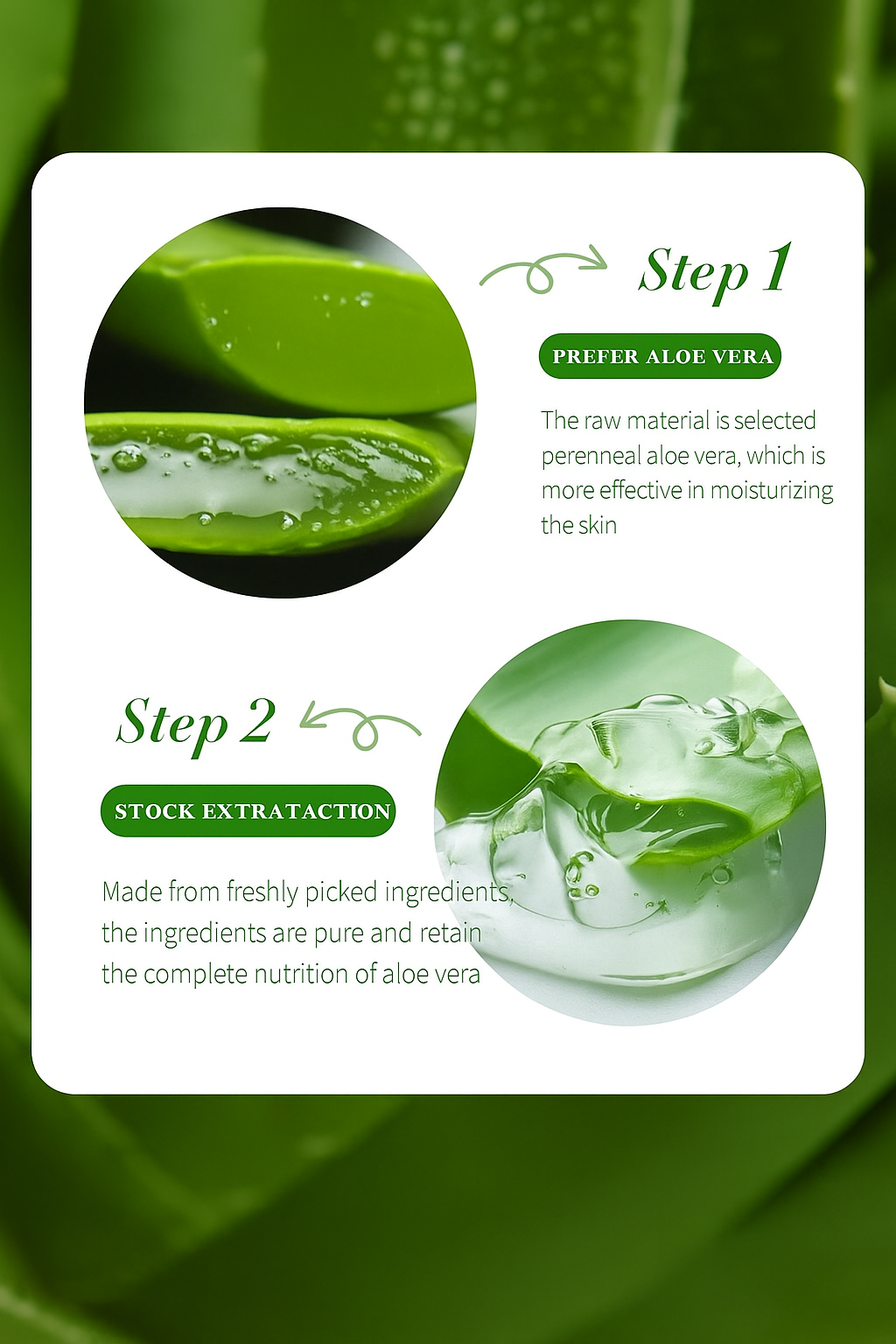 Step 1

PREFER ALOE VERA

The raw material is selected perenneal aloe vera, which is more effective in moisturizing the skin

Step 2

STOCK EXTRATACTION

Made from freshly picked ingredients, the ingredients are pure and retain the complete nutrition of aloe vera